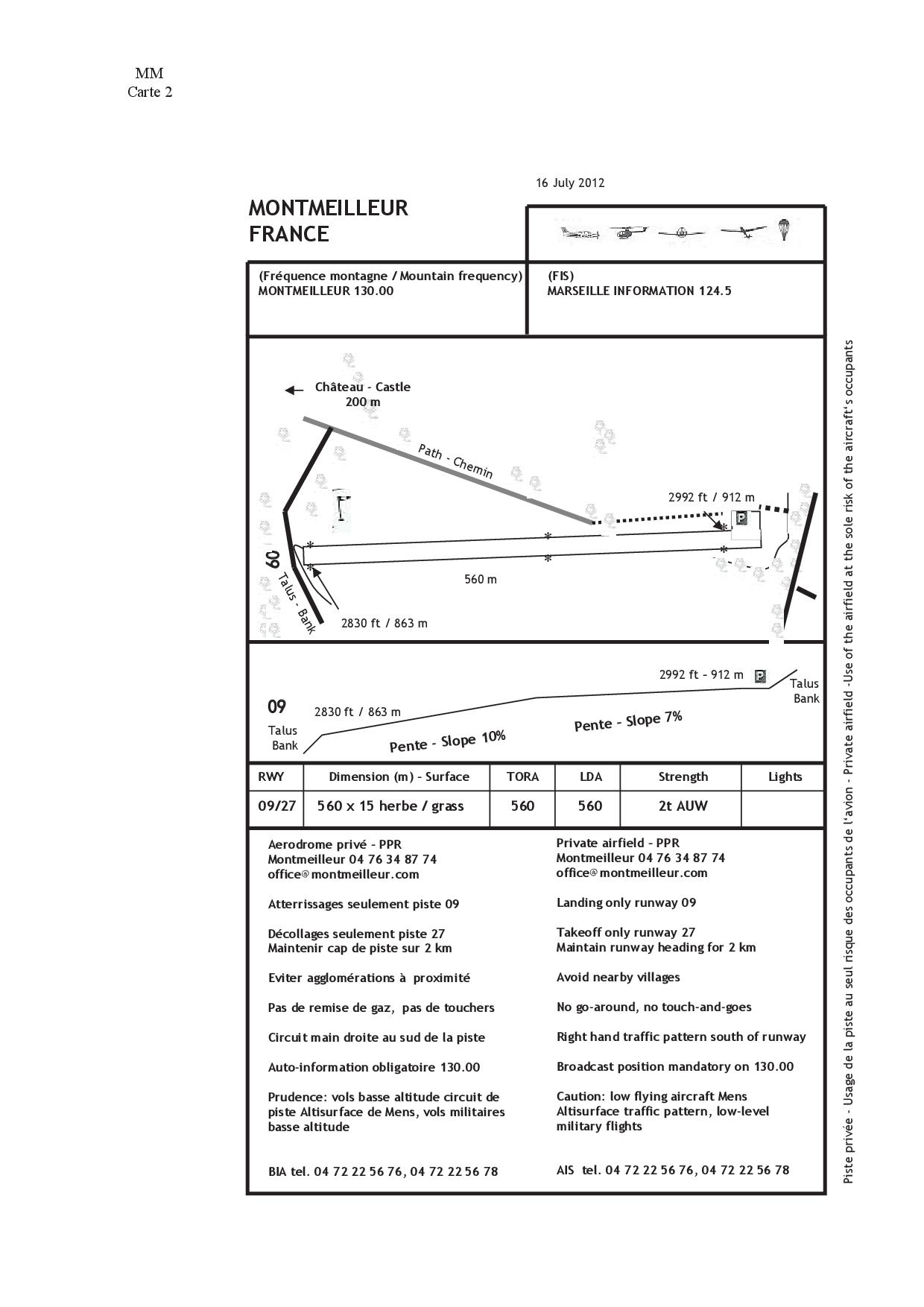 MM
Carte 2

16 July 2012

MONTMEILLEUR
FRANCE

(Fréquence montagne / Mountain frequency)
MONTMEILLEUR 130.00

(FIS)
MARSEILLE INFORMATION 124.5

Château - Castle
200 m

Path - Chemin

2992 ft / 912 m

P

09

Talus - Bank

560 m

2830 ft / 863 m

2992 ft - 912 m

P

Talus
Bank

09

2830 ft / 863 m

Talus
Bank

Pente - Slope 10%

Pente - Slope 7%

| RWY | Dimension (m) - Surface | TORA | LDA | Strength | Lights |
|---|---|---|---|---|---|
| 09/27 | 560 x 15 herbe / grass | 560 | 560 | 2t AUW | |

Aerodrome privé - PPR
Montmeilleur 04 76 34 87 74
office@montmeilleur.com

Atterrissages seulement piste 09

Décollages seulement piste 27
Maintenir cap de piste sur 2 km

Eviter agglomérations à proximité

Pas de remise de gaz, pas de touchers

Circuit main droite au sud de la piste

Auto-information obligatoire 130.00

Prudence: vols basse altitude circuit de piste Altisurface de Mens, vols militaires basse altitude

BIA tel. 04 72 22 56 76, 04 72 22 56 78

Private airfield - PPR
Montmeilleur 04 76 34 87 74
office@montmeilleur.com

Landing only runway 09

Takeoff only runway 27
Maintain runway heading for 2 km

Avoid nearby villages

No go-around, no touch-and-goes

Right hand traffic pattern south of runway

Broadcast position mandatory on 130.00

Caution: low flying aircraft Mens Altisurface traffic pattern, low-level military flights

AIS tel. 04 72 22 56 76, 04 72 22 56 78

Piste privée - Usage de la piste au seul risque des occupants de l'avion - Private airfield -Use of the airfield at the sole risk of the aircraft's occupants